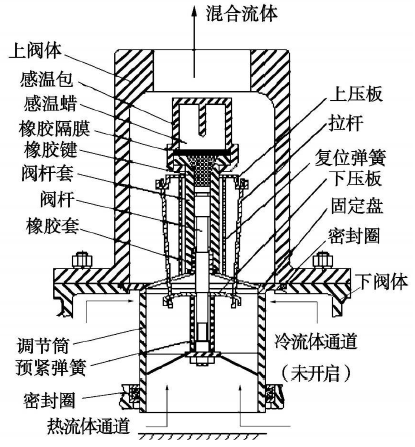 混合流体

上阀体
感温包
感温蜡
橡胶隔膜
橡胶键
阀杆套
阀杆
橡胶套

上压板
拉杆
复位弹簧
下压板
固定盘
密封圈
下阀体

调节筒
预紧弹簧
密封圈
热流体通道

冷流体通道
（未开启）